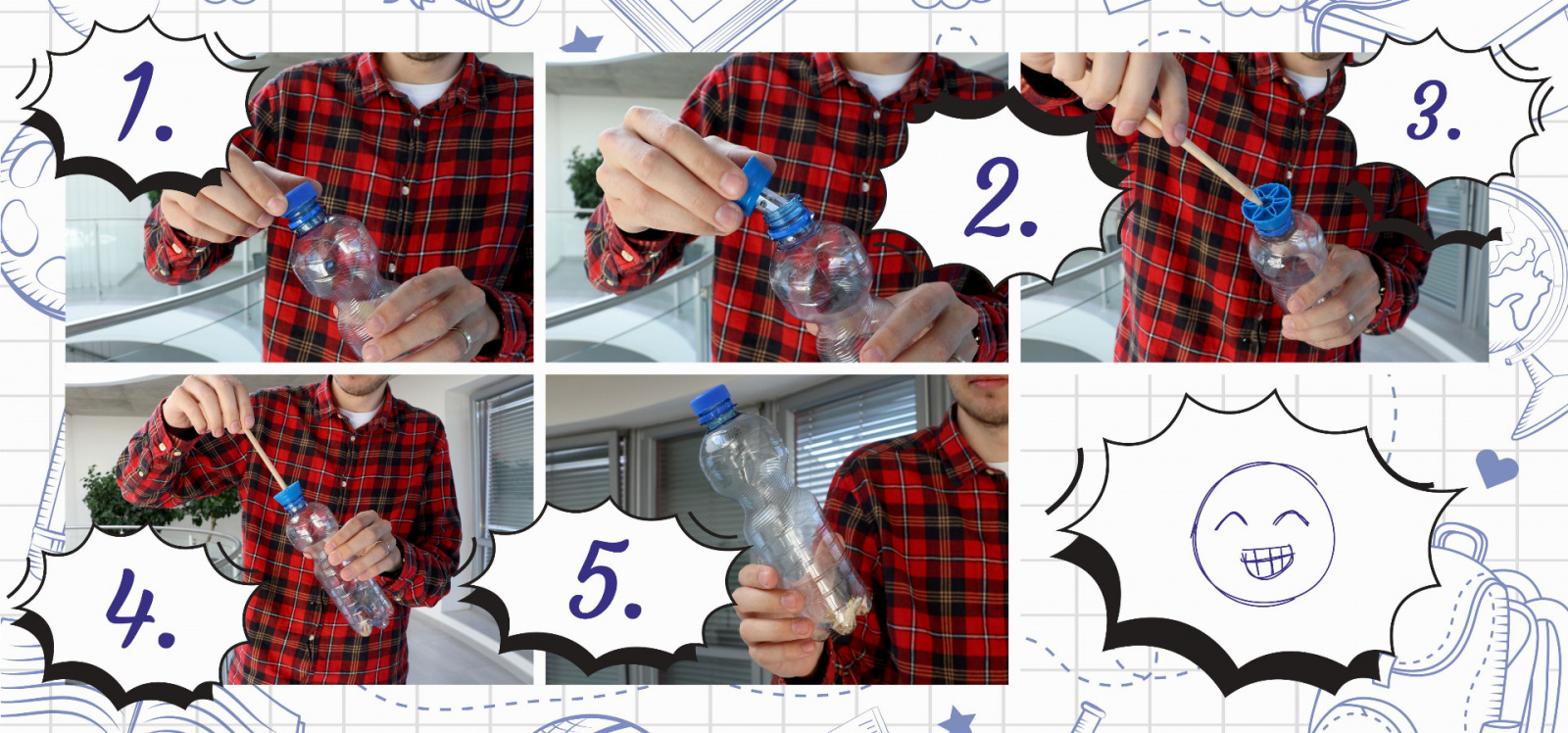 1.

2.

3.

4.

5.